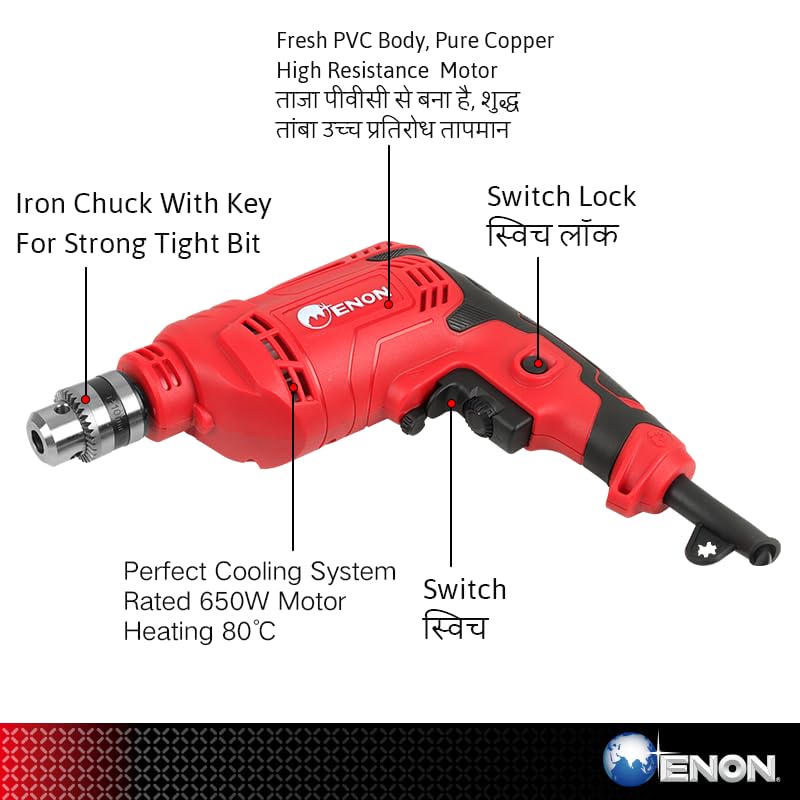 Fresh PVC Body, Pure Copper
High Resistance Motor
ताजा पीवीसी से बना है, शुद्ध
तांबा उच्च प्रतिरोध तापमान

Iron Chuck With Key
For Strong Tight Bit

Switch Lock
स्विच लॉक

ENON

Perfect Cooling System
Rated 650W Motor
Heating 80℃

Switch
स्विच

ENON